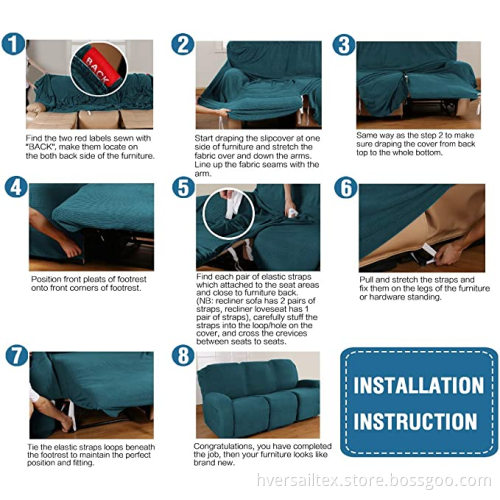 1

BACK

Find the two red labels sewn with "BACK", make them locate on the both back side of the furniture.

2

Start draping the slipcover at one side of furniture and stretch the fabric over and down the arms. Line up the fabric seams with the arm.

3

Same way as the step 2 to make sure draping the cover from back top to the whole bottom.

4

Position front pleats of footrest onto front corners of footrest.

5

Find each pair of elastic straps which attached to the seat areas and close to furniture back. (NB: recliner sofa has 2 pairs of straps, recliner loveseat has 1 pair of straps), carefully stuff the straps into the loop/hole on the cover, and cross the crevices between seats to seats.

6

Pull and stretch the straps and fix them on the legs of the furniture or hardware standing.

7

Tie the elastic straps loops beneath the footrest to maintain the perfect position and fitting.

8

Congratulations, you have completed the job, then your furniture looks like brand new.

INSTALLATION INSTRUCTION

hversailtex.store.bossgoo.com